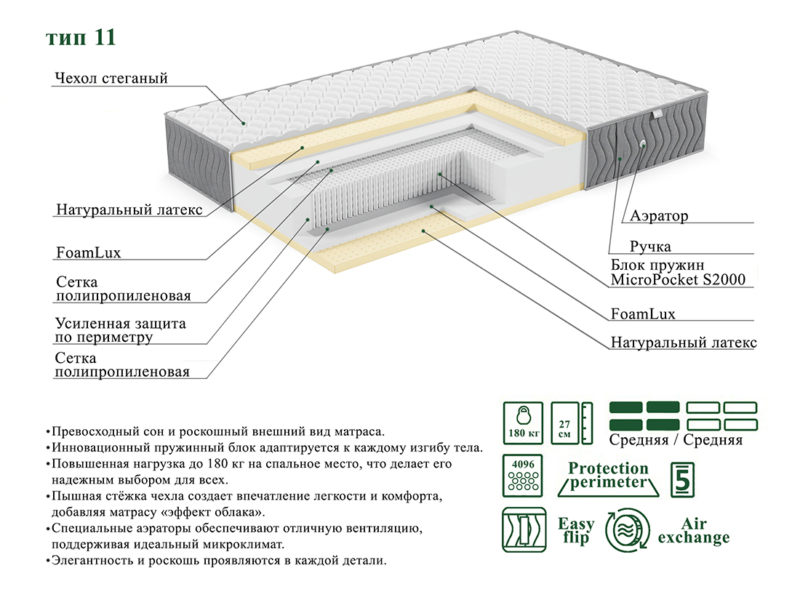 тип 11

Чехол стеганый

Натуральный латекс

FoamLux

Сетка полипропиленовая

Усиленная защита по периметру

Сетка полипропиленовая

Аэратор

Ручка

Блок пружин MicroPocket S2000

FoamLux

Натуральный латекс

•Превосходный сон и роскошный внешний вид матраса.
•Инновационный пружинный блок адаптируется к каждому изгибу тела.
•Повышенная нагрузка до 180 кг на спальное место, что делает его надежным выбором для всех.
•Пышная стёжка чехла создает впечатление легкости и комфорта, добавляя матрасу «эффект облака».
•Специальные аэраторы обеспечивают отличную вентиляцию, поддерживая идеальный микроклимат.
•Элегантность и роскошь проявляются в каждой детали.

180 кг

27 см

Средняя / Средняя

4096

Protection perimeter

5

Easy flip

Air exchange