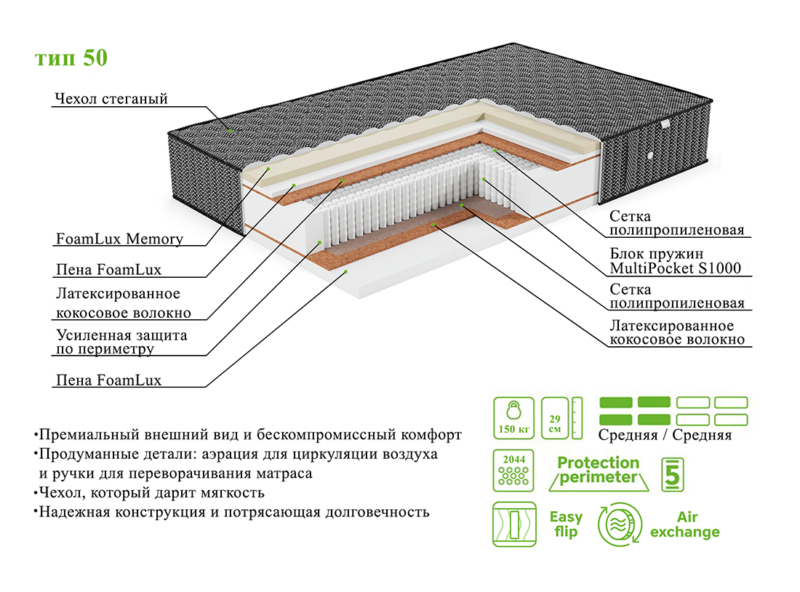 тип 50

Чехол стеганый

FoamLux Memory

Пена FoamLux

Латексированное кокосовое волокно

Усиленная защита по периметру

Пена FoamLux

Сетка полипропиленовая

Блок пружин MultiPocket S1000

Сетка полипропиленовая

Латексированное кокосовое волокно

•Премиальный внешний вид и бескомпромиссный комфорт
•Продуманные детали: аэрация для циркуляции воздуха и ручки для переворачивания матраса
•Чехол, который дарит мягкость
•Надежная конструкция и потрясающая долговечность

150 кг

29 см

Средняя / Средняя

2044

Protection perimeter

5

Easy flip

Air exchange