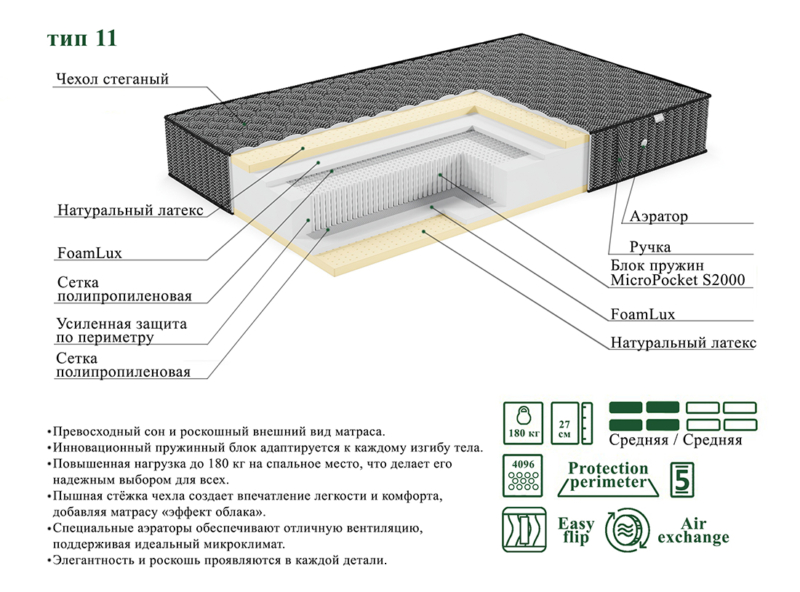 тип 11

Чехол стеганый

Натуральный латекс

FoamLux

Сетка полипропиленовая

Усиленная защита по периметру

Сетка полипропиленовая

Аэратор

Ручка

Блок пружин MicroPocket S2000

FoamLux

Натуральный латекс

•Превосходный сон и роскошный внешний вид матраса.
•Инновационный пружинный блок адаптируется к каждому изгибу тела.
•Повышенная нагрузка до 180 кг на спальное место, что делает его надежным выбором для всех.
•Пышная стёжка чехла создает впечатление легкости и комфорта, добавляя матрасу «эффект облака».
•Специальные аэраторы обеспечивают отличную вентиляцию, поддерживая идеальный микроклимат.
•Элегантность и роскошь проявляются в каждой детали.

180 кг

27 см

Средняя / Средняя

4096

Protection perimeter

5

Easy flip

Air exchange